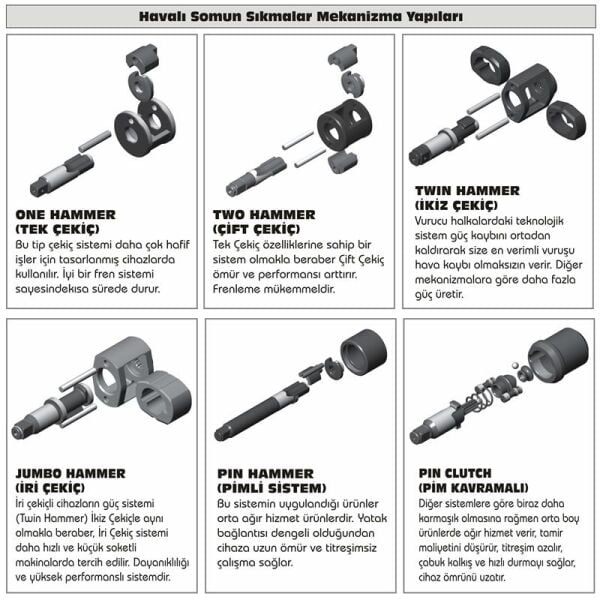 Havalı Somun Sıkmalar Mekanizma Yapıları

ONE HAMMER
(TEK ÇEKİÇ)
Bu tip çekiç sistemi daha çok hafif işler için tasarlanmış cihazlarda kullanılır. İyi bir fren sistemi sayesindekısa sürede durur.

TWO HAMMER
(ÇİFT ÇEKİÇ)
Tek Çekiç özelliklerine sahip bir sistem olmakla beraber Çift Çekiç ömür ve performansı arttırır. Frenleme mükemmeldir.

TWIN HAMMER
(İKİZ ÇEKİÇ)
Vurucu halkalardaki teknolojik sistem güç kaybını ortadan kaldırarak size en verimli vuruşu hava kaybı olmaksızın verir. Diğer mekanizmalara göre daha fazla güç üretir.

JUMBO HAMMER
(İRİ ÇEKİÇ)
İri çekiçli cihazların güç sistemi (Twin Hammer) İkiz Çekiçle aynı olmakla beraber, İri Çekiç sistemi daha hızlı ve küçük soketli makinalarda tercih edilir. Dayanıklılığı ve yüksek performanslı sistemdir.

PIN HAMMER
(PİMLİ SİSTEM)
Bu sistemin uygulandığı ürünler orta ağır hizmet ürünlerdir. Yatak bağlantısı dengeli olduğundan cihaza uzun ömür ve titreşimsiz çalışma sağlar.

PIN CLUTCH
(PİM KAVRAMALI)
Diğer sistemlere göre biraz daha karmaşık olmasına rağmen orta boy ürünlerde ağır hizmet verir, tamir maliyetini düşürür, titreşim azalır, çabuk kalkış ve hızlı durmayı sağlar, cihaz ömrünü uzatır.