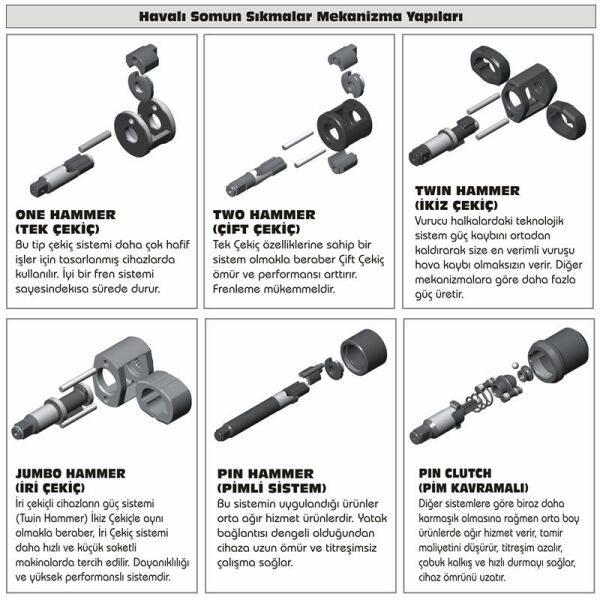 Havalı Somun Sıkmalar Mekanizma Yapıları

ONE HAMMER
(TEK ÇEKİÇ)
Bu tip çekiç sistemi daha çok hafif işler için tasarlanmış cihazlarda kullanılır. İyi bir fren sistemi sayesindekısa sürede durur.

TWO HAMMER
(ÇİFT ÇEKİÇ)
Tek Çekiç özelliklerine sahip bir sistem olmakla beraber Çift Çekiç ömür ve performansı arttırır. Frenleme mükemmeldir.

TWIN HAMMER
(İKİZ ÇEKİÇ)
Vurucu halkalardaki teknolojik sistem güç kaybını ortadan kaldırarak size en verimli vuruşu hava kaybı olmaksızın verir. Diğer mekanizmalara göre daha fazla güç üretir.

JUMBO HAMMER
(İRİ ÇEKİÇ)
İri çekiçli cihazların güç sistemi (Twin Hammer) İkiz Çekiçle aynı olmakla beraber, İri Çekiç sistemi daha hızlı ve küçük soketli makinalarda tercih edilir. Dayanıklılığı ve yüksek performanslı sistemdir.

PIN HAMMER
(PİMLİ SİSTEM)
Bu sistemin uygulandığı ürünler orta ağır hizmet ürünlerdir. Yatak bağlantısı dengeli olduğundan cihaza uzun ömür ve titreşimsiz çalışma sağlar.

PIN CLUTCH
(PİM KAVRAMALI)
Diğer sistemlere göre biraz daha karmaşık olmasına rağmen orta boy ürünlerde ağır hizmet verir, tamir maliyetini düşürür, titreşim azalır, çabuk kalkış ve hızlı durmayı sağlar, cihaz ömrünü uzatır.